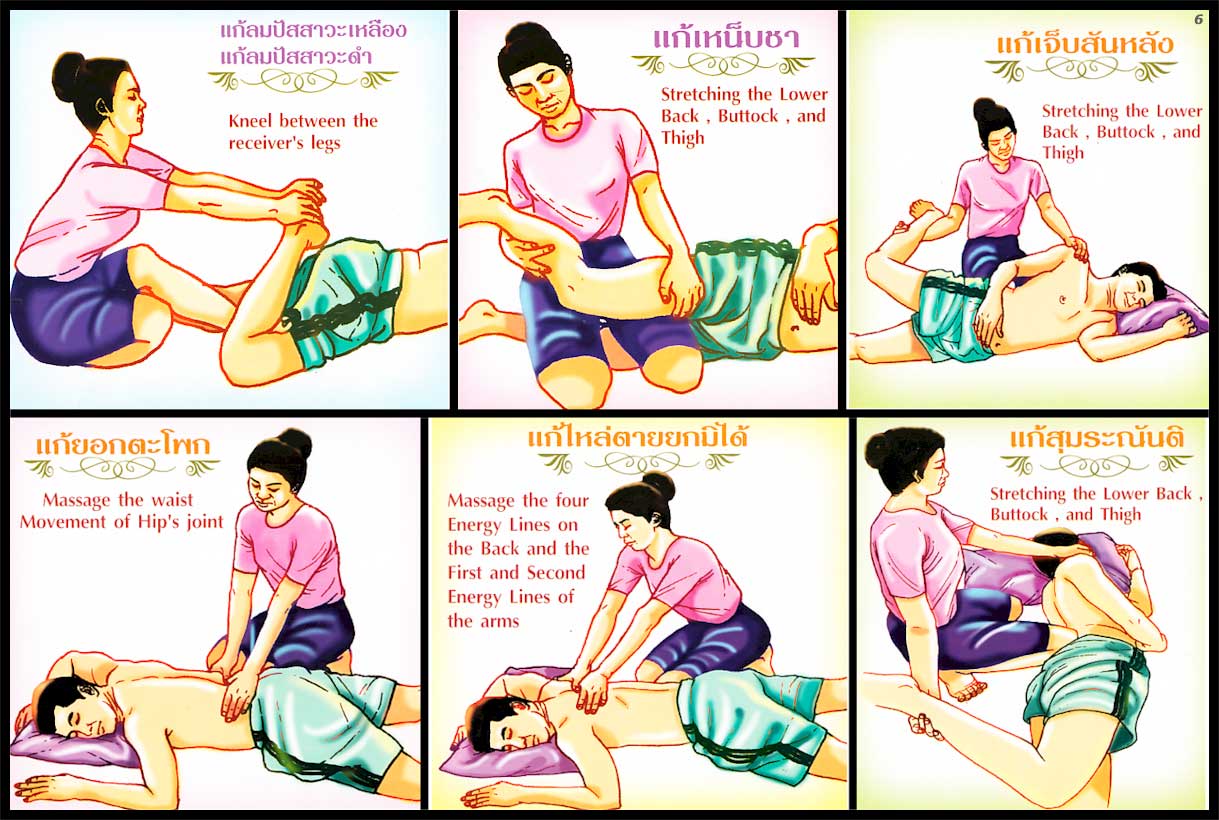 แก้ลมปัสสาวะเหลือง
แก้ลมปัสสาวะดำ

Kneel between the receiver's legs

แก้เหน็บชา

Stretching the Lower Back , Buttock , and Thigh

6

แก้เจ็บสันหลัง

Stretching the Lower Back , Buttock , and Thigh

แก้ยอกตะโพก

Massage the waist Movement of Hip's joint

แก้ไหล่ตายยกมิได้

Massage the four Energy Lines on the Back and the First and Second Energy Lines of the arms

แก้สุมระณันติ

Stretching the Lower Back , Buttock , and Thigh